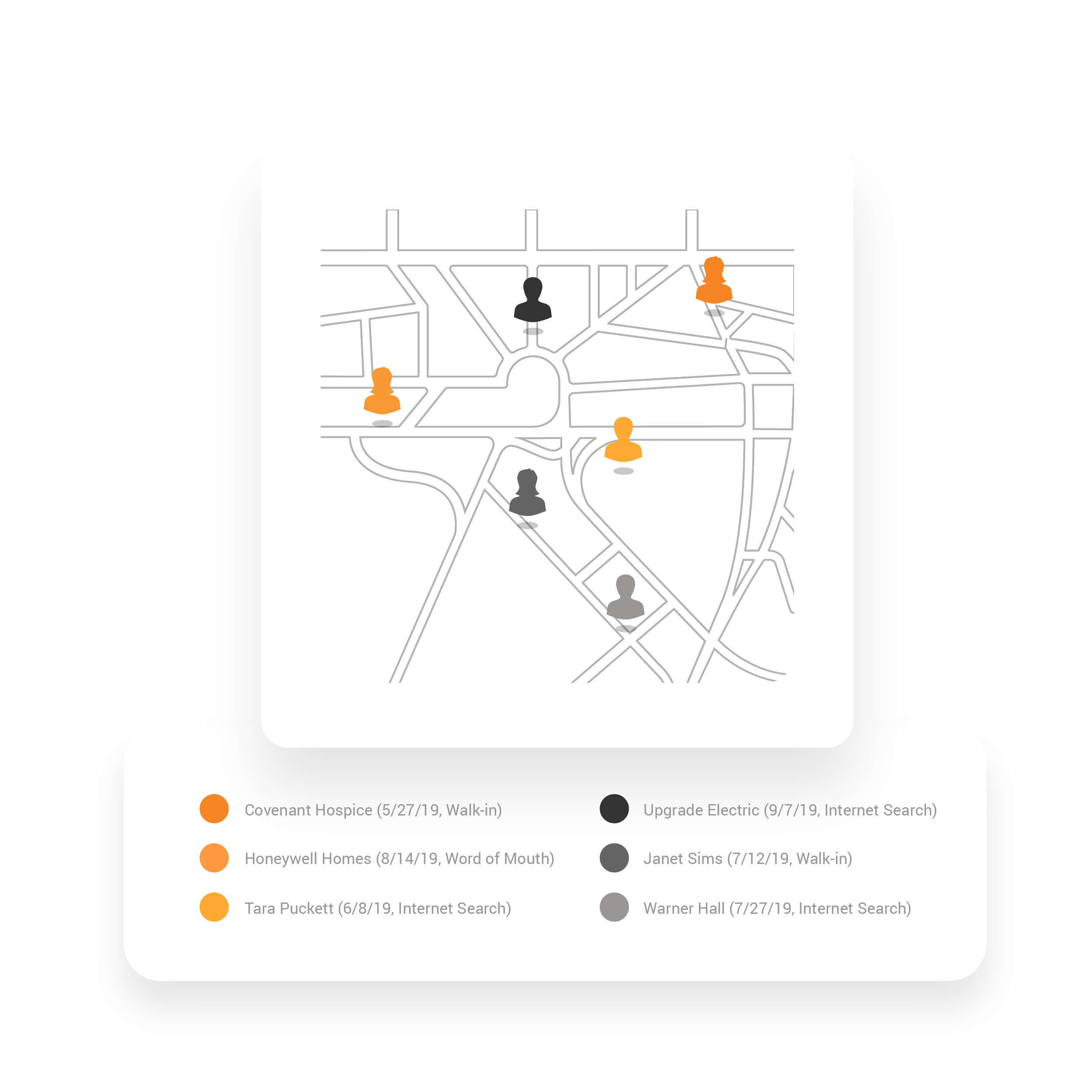 Covenant Hospice (5/27/19, Walk-in)

Honeywell Homes (8/14/19, Word of Mouth)

Tara Puckett (6/8/19, Internet Search)

Upgrade Electric (9/7/19, Internet Search)

Janet Sims (7/12/19, Walk-in)

Warner Hall (7/27/19, Internet Search)